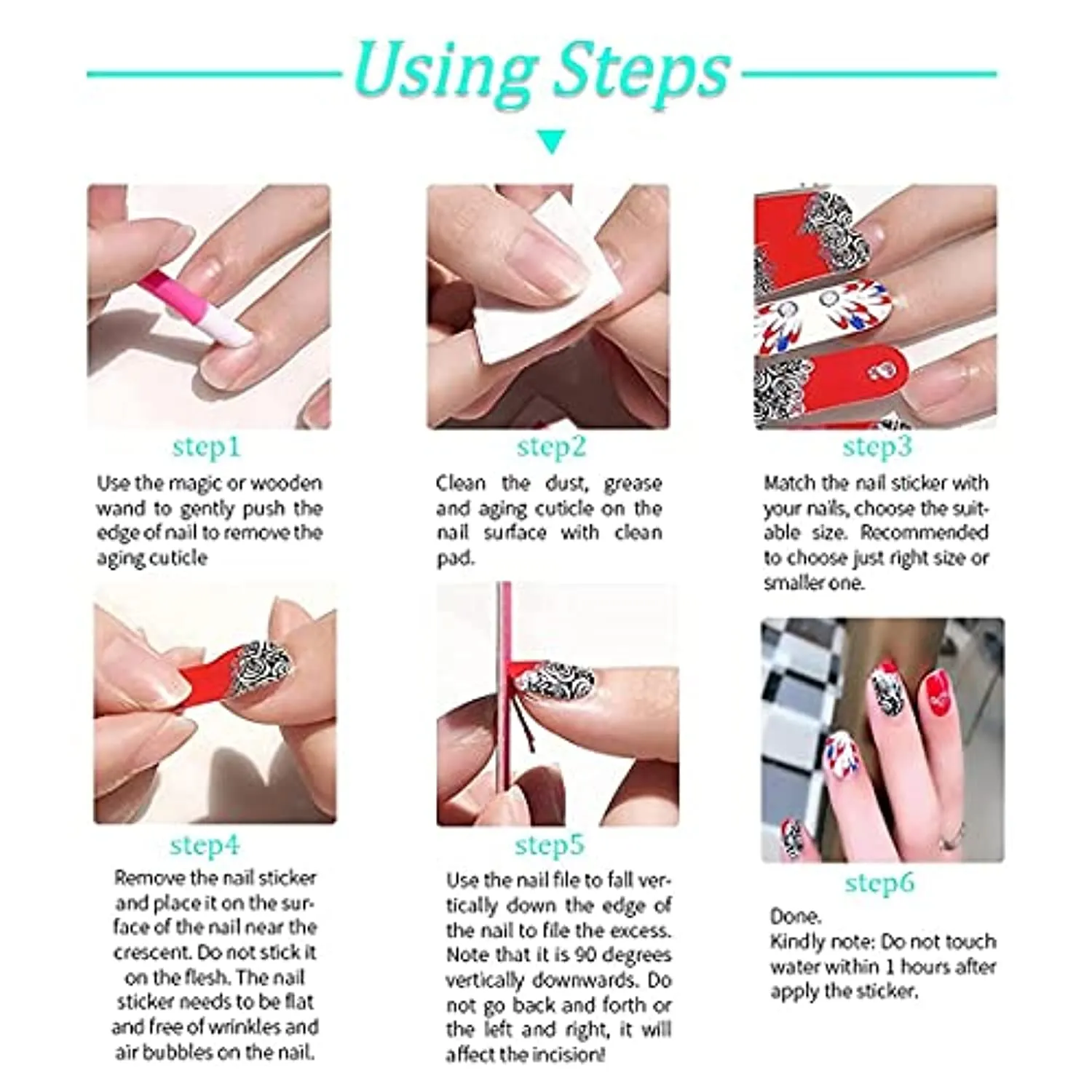 Using Steps

step1

Use the magic or wooden wand to gently push the edge of nail to remove the aging cuticle

step2

Clean the dust, grease and aging cuticle on the nail surface with clean pad.

step3

Match the nail sticker with your nails, choose the suitable size. Recommended to choose just right size or smaller one.

step4

Remove the nail sticker and place it on the surface of the nail near the crescent. Do not stick it on the flesh. The nail sticker needs to be flat and free of wrinkles and air bubbles on the nail.

step5

Use the nail file to fall vertically down the edge of the nail to file the excess. Note that it is 90 degrees vertically downwards. Do not go back and forth or the left and right, it will affect the incision!

step6

Done.
Kindly note: Do not touch water within 1 hours after apply the sticker.